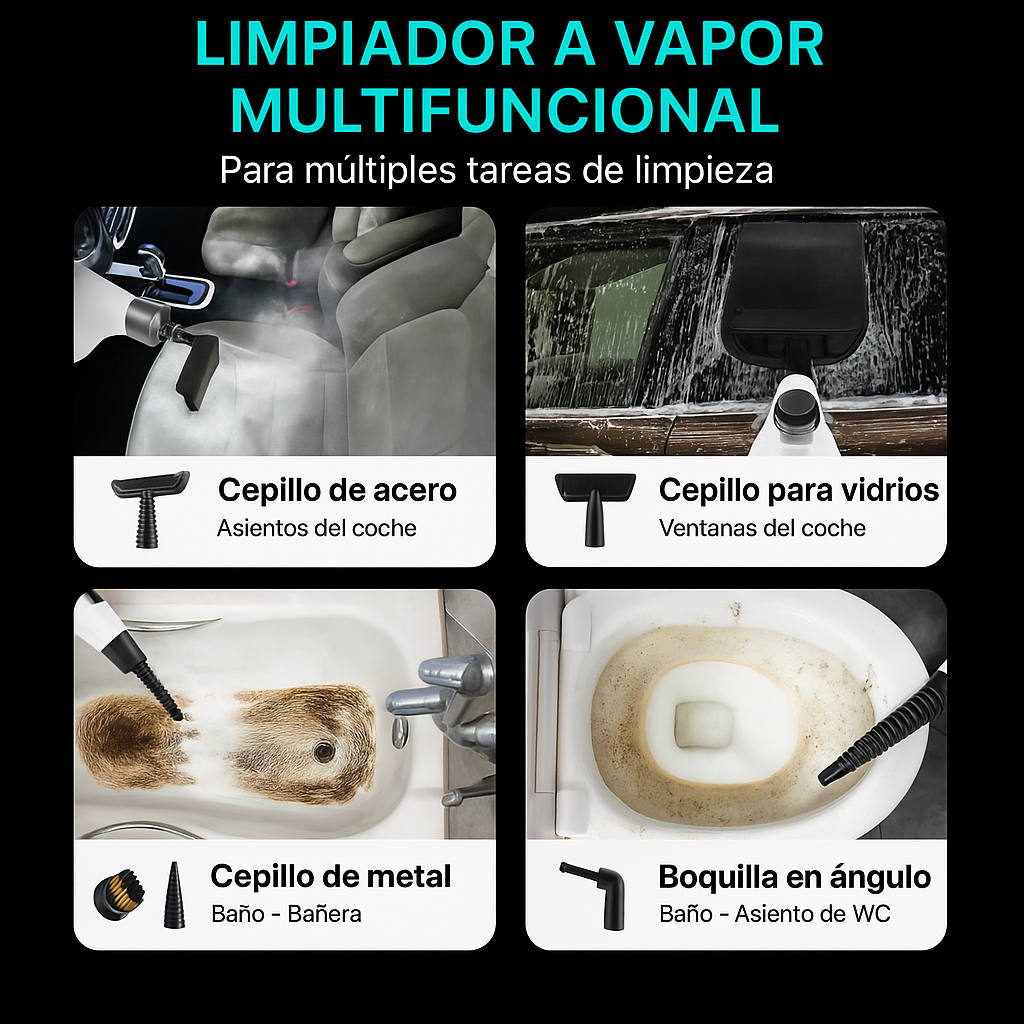 LIMPIADOR A VAPOR MULTIFUNCIONAL
Para múltiples tareas de limpieza

Cepillo de acero
Asientos del coche

Cepillo para vidrios
Ventanas del coche

Cepillo de metal
Baño - Bañera

Boquilla en ángulo
Baño - Asiento de WC