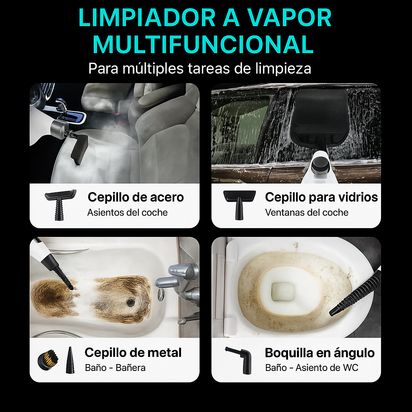 LIMPIADOR A VAPOR MULTIFUNCIONAL
Para múltiples tareas de limpieza

Cepillo de acero
Asientos del coche

Cepillo para vidrios
Ventanas del coche

Cepillo de metal
Baño - Bañera

Boquilla en ángulo
Baño - Asiento de WC